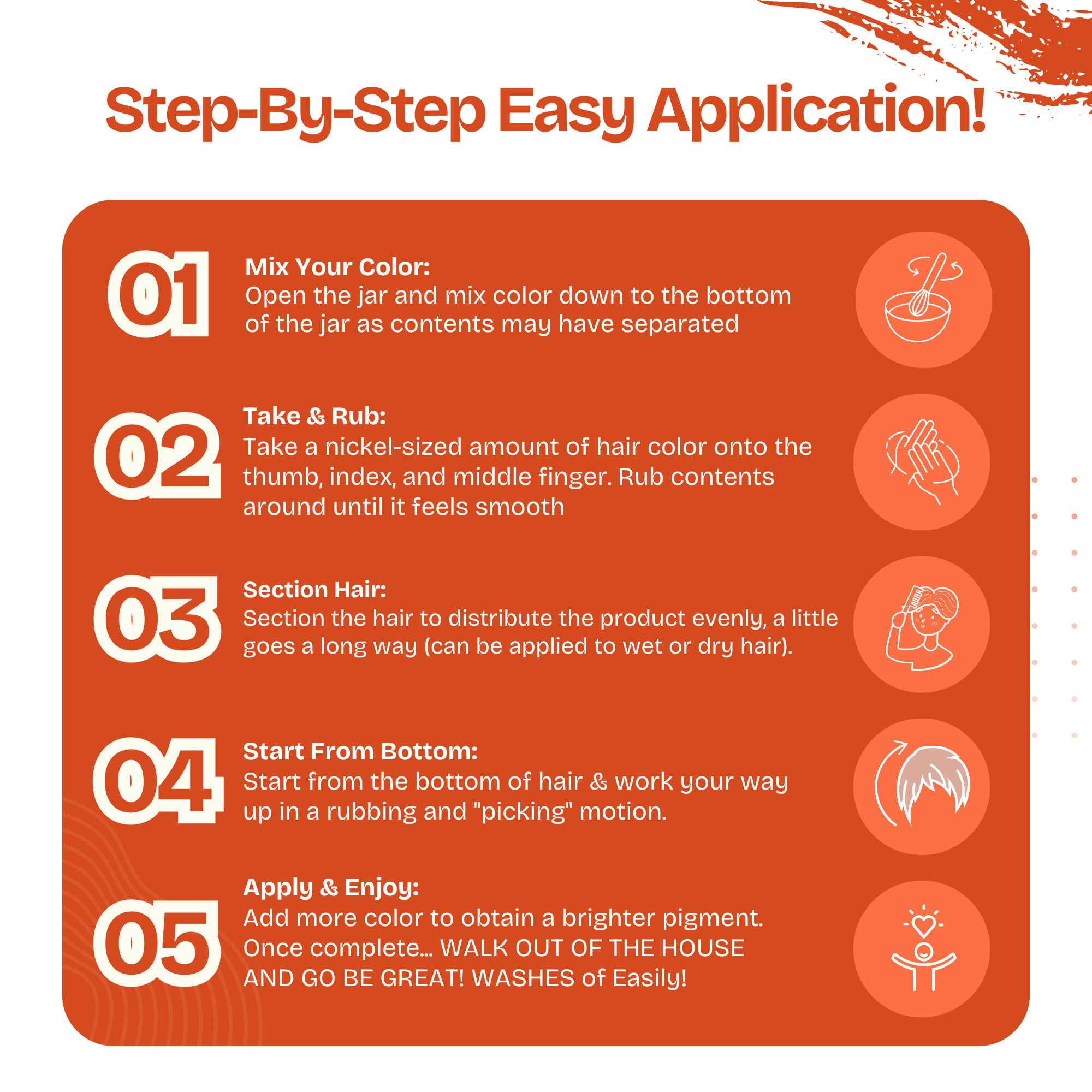 Step-By-Step Easy Application!

01

Mix Your Color:
Open the jar and mix color down to the bottom of the jar as contents may have separated

02

Take & Rub:
Take a nickel-sized amount of hair color onto the thumb, index, and middle finger. Rub contents around until it feels smooth

03

Section Hair:
Section the hair to distribute the product evenly, a little goes a long way (can be applied to wet or dry hair).

04

Start From Bottom:
Start from the bottom of hair & work your way up in a rubbing and "picking" motion.

05

Apply & Enjoy:
Add more color to obtain a brighter pigment. Once complete... WALK OUT OF THE HOUSE AND GO BE GREAT! WASHES of Easily!