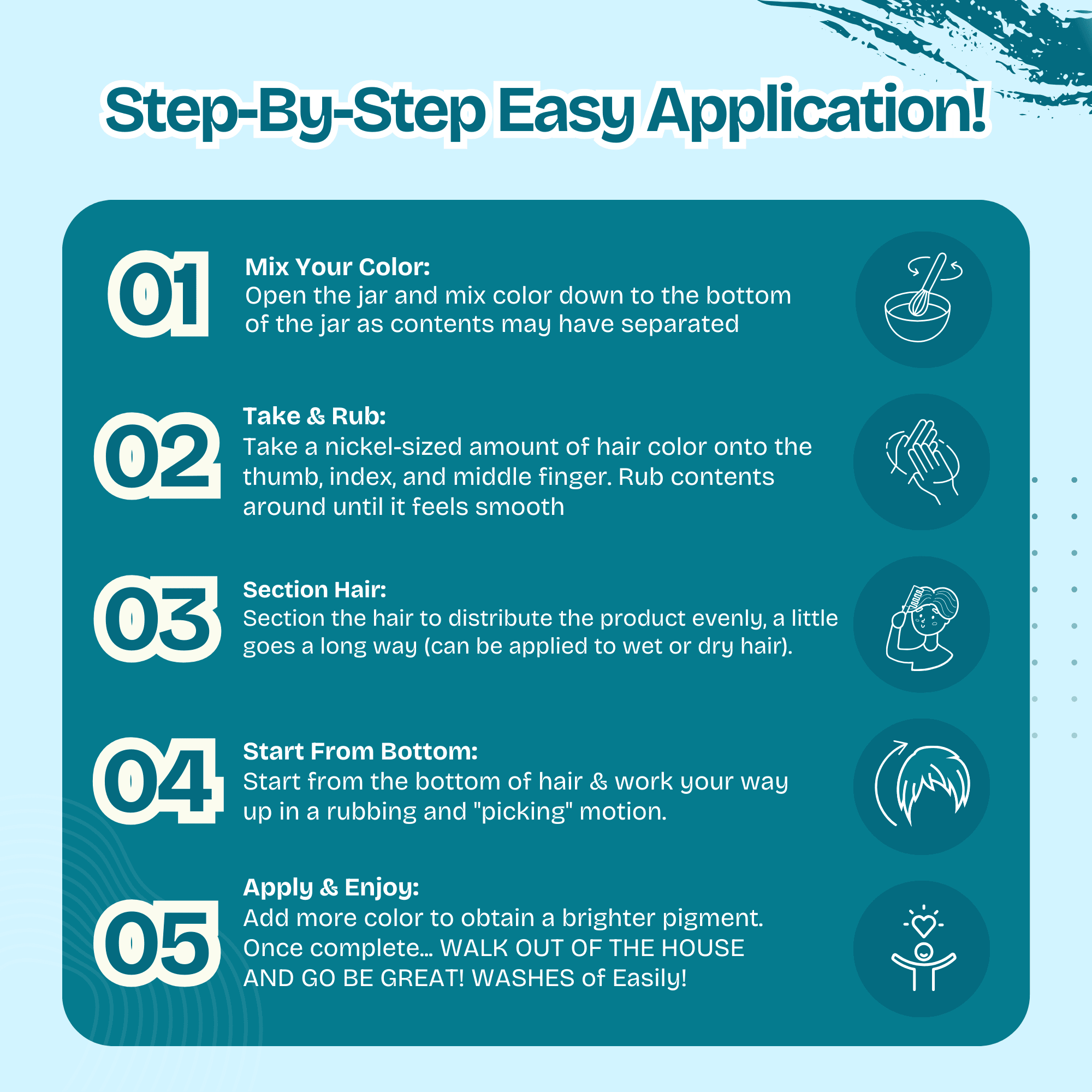 Step-By-Step Easy Application!

01

Mix Your Color:
Open the jar and mix color down to the bottom of the jar as contents may have separated

02

Take & Rub:
Take a nickel-sized amount of hair color onto the thumb, index, and middle finger. Rub contents around until it feels smooth

03

Section Hair:
Section the hair to distribute the product evenly, a little goes a long way (can be applied to wet or dry hair).

04

Start From Bottom:
Start from the bottom of hair & work your way up in a rubbing and "picking" motion.

05

Apply & Enjoy:
Add more color to obtain a brighter pigment. Once complete... WALK OUT OF THE HOUSE AND GO BE GREAT! WASHES of Easily!