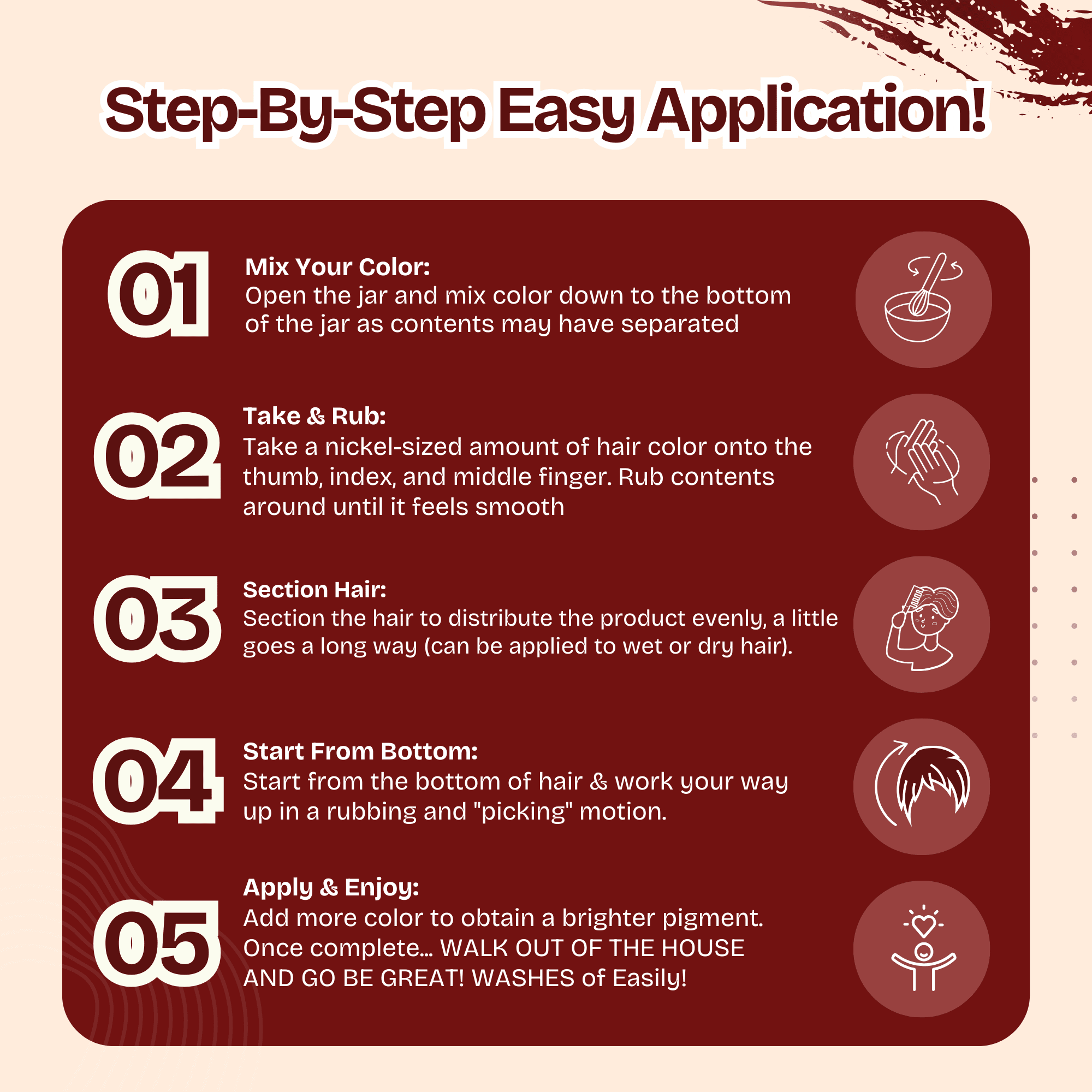 Step-By-Step Easy Application!

01

Mix Your Color:
Open the jar and mix color down to the bottom of the jar as contents may have separated

02

Take & Rub:
Take a nickel-sized amount of hair color onto the thumb, index, and middle finger. Rub contents around until it feels smooth

03

Section Hair:
Section the hair to distribute the product evenly, a little goes a long way (can be applied to wet or dry hair).

04

Start From Bottom:
Start from the bottom of hair & work your way up in a rubbing and "picking" motion.

05

Apply & Enjoy:
Add more color to obtain a brighter pigment. Once complete... WALK OUT OF THE HOUSE AND GO BE GREAT! WASHES of Easily!