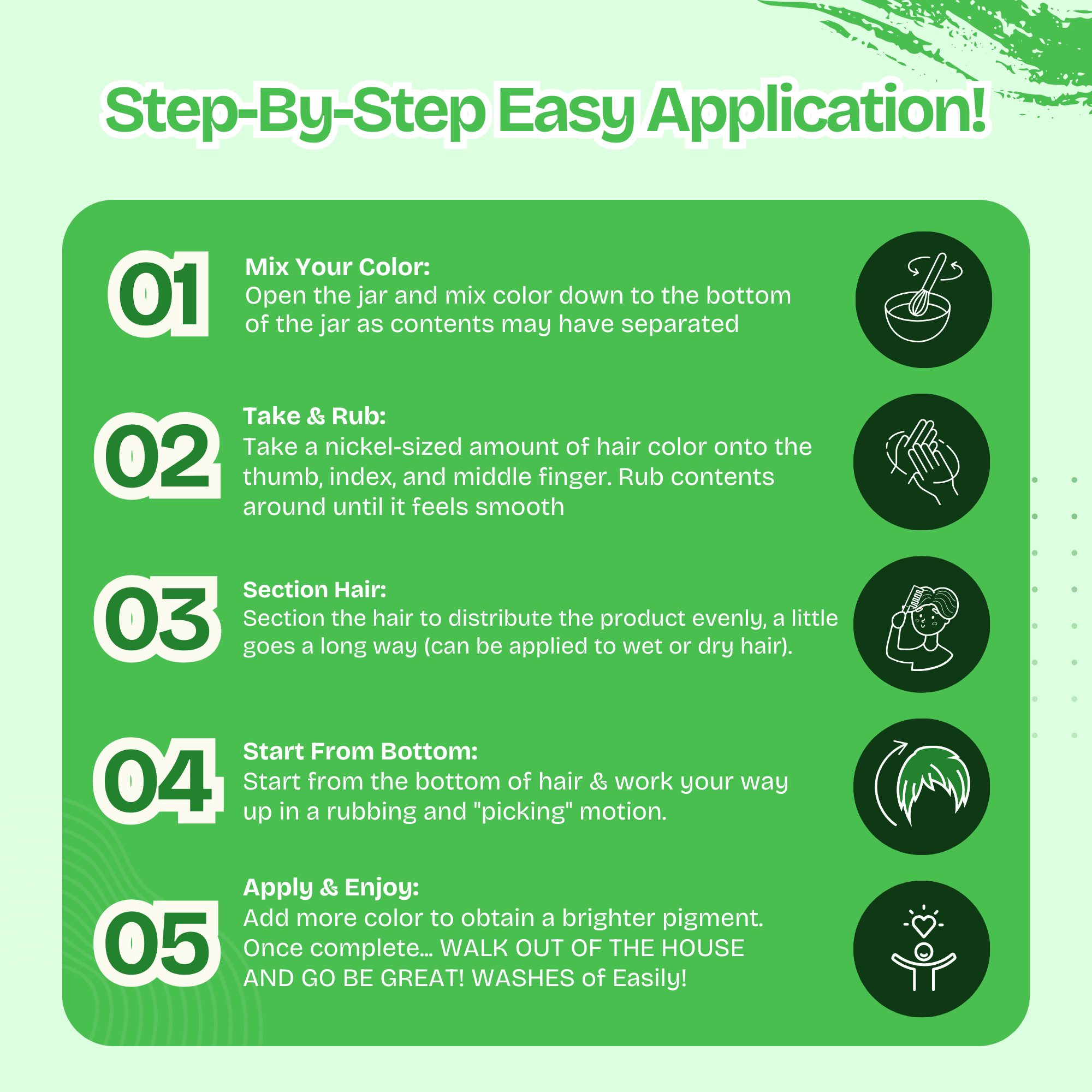 Step-By-Step Easy Application!

01
Mix Your Color:
Open the jar and mix color down to the bottom of the jar as contents may have separated

02
Take & Rub:
Take a nickel-sized amount of hair color onto the thumb, index, and middle finger. Rub contents around until it feels smooth

03
Section Hair:
Section the hair to distribute the product evenly, a little goes a long way (can be applied to wet or dry hair).

04
Start From Bottom:
Start from the bottom of hair & work your way up in a rubbing and "picking" motion.

05
Apply & Enjoy:
Add more color to obtain a brighter pigment. Once complete... WALK OUT OF THE HOUSE AND GO BE GREAT! WASHES of Easily!