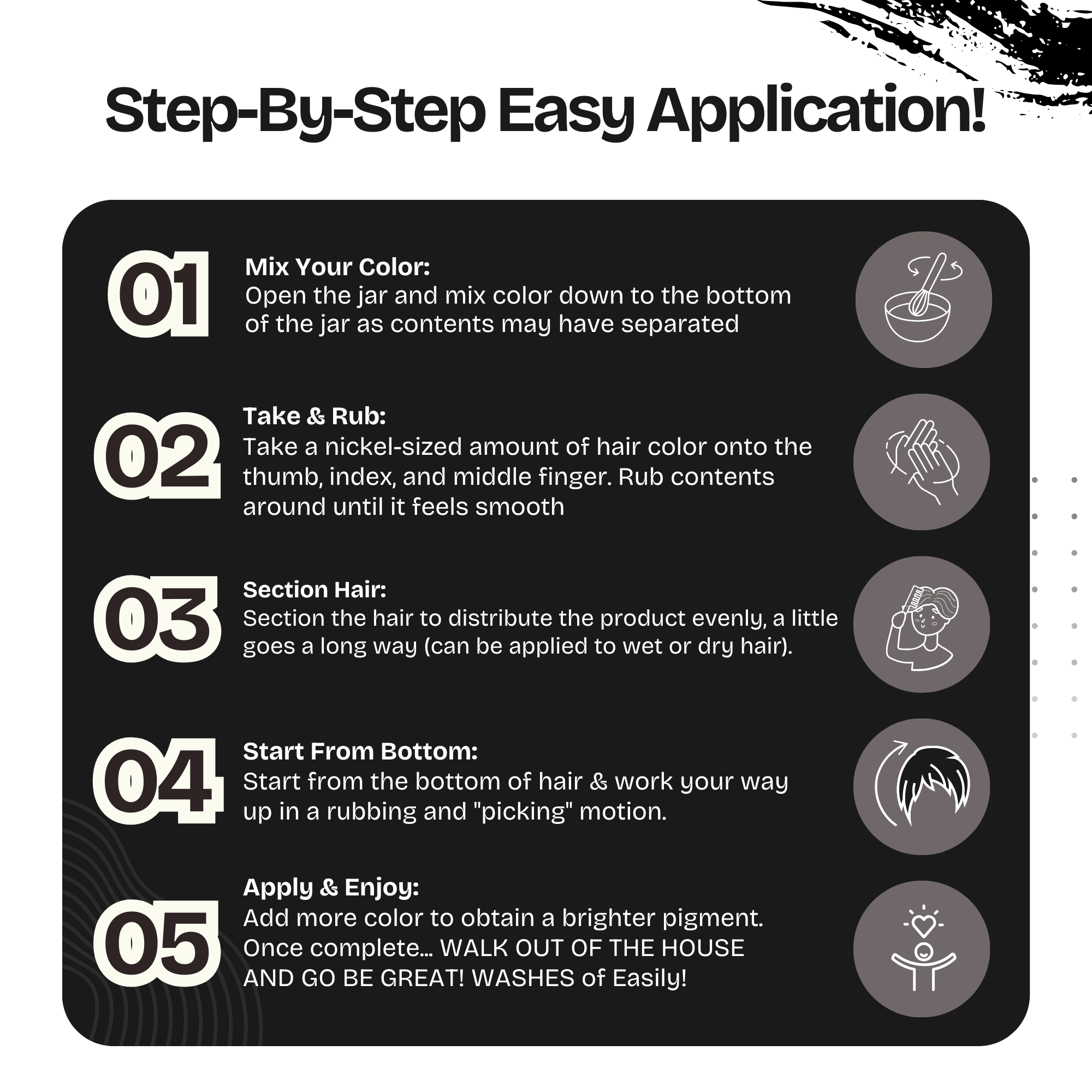 Step-By-Step Easy Application!

01

Mix Your Color:
Open the jar and mix color down to the bottom of the jar as contents may have separated

02

Take & Rub:
Take a nickel-sized amount of hair color onto the thumb, index, and middle finger. Rub contents around until it feels smooth

03

Section Hair:
Section the hair to distribute the product evenly, a little goes a long way (can be applied to wet or dry hair).

04

Start From Bottom:
Start from the bottom of hair & work your way up in a rubbing and "picking" motion.

05

Apply & Enjoy:
Add more color to obtain a brighter pigment. Once complete... WALK OUT OF THE HOUSE AND GO BE GREAT! WASHES of Easily!